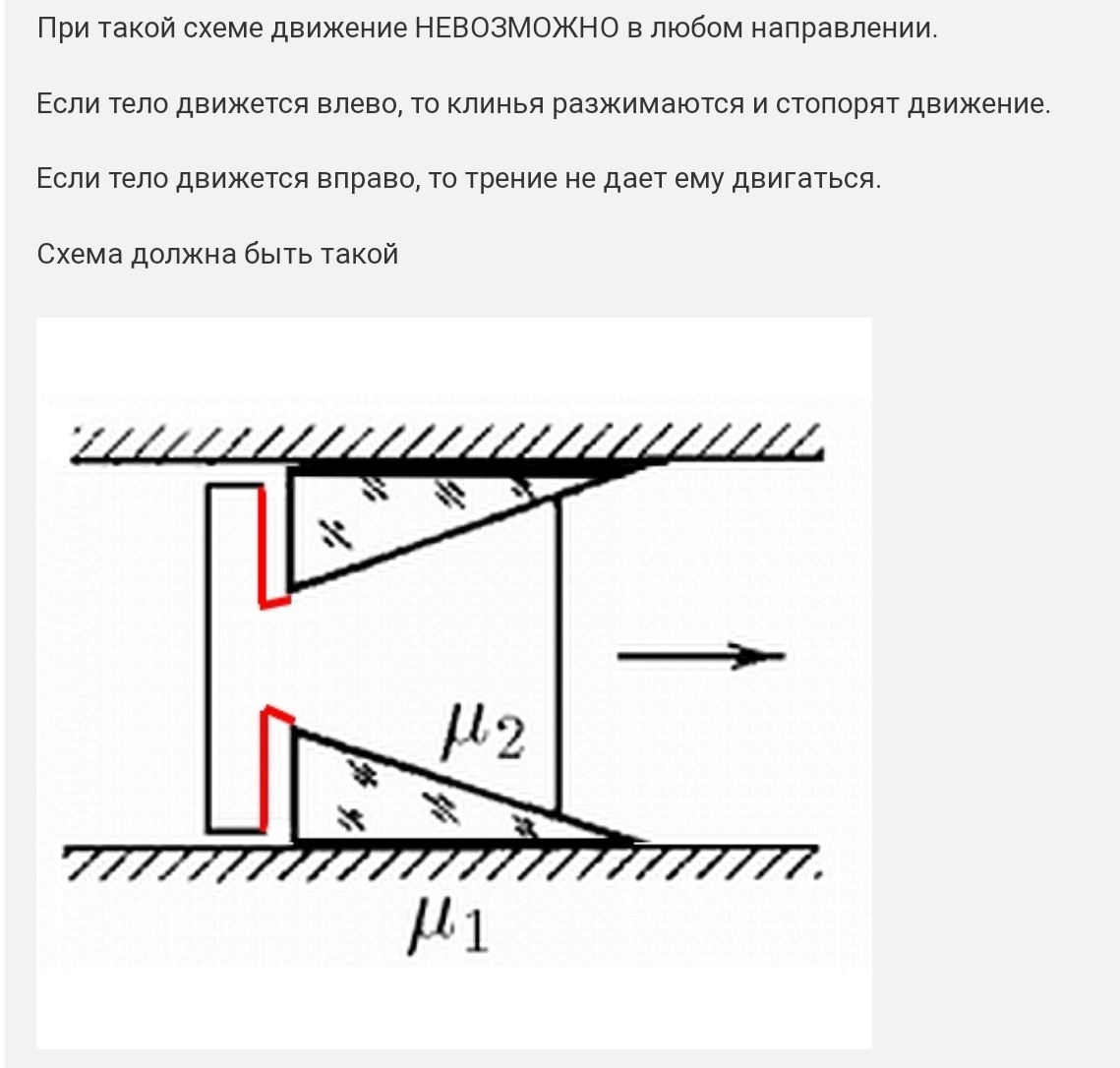 При такой схеме движение НЕВОЗМОЖНО в любом направлении.

Если тело движется влево, то клинья разжимаются и стопорят движение.

Если тело движется вправо, то трение не дает ему двигаться.

Схема должна быть такой

$\mu_2$

$\mu_1$