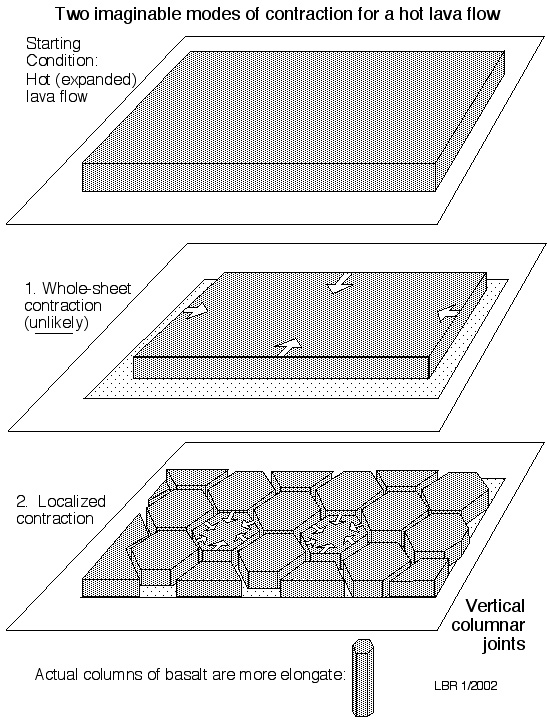 Two imaginable modes of contraction for a hot lava flow

Starting Condition: Hot (expanded) lava flow

1. Whole-sheet contraction (unlikely)

2. Localized contraction

Vertical columnar joints

Actual columns of basalt are more elongate:

LBR 1/2002